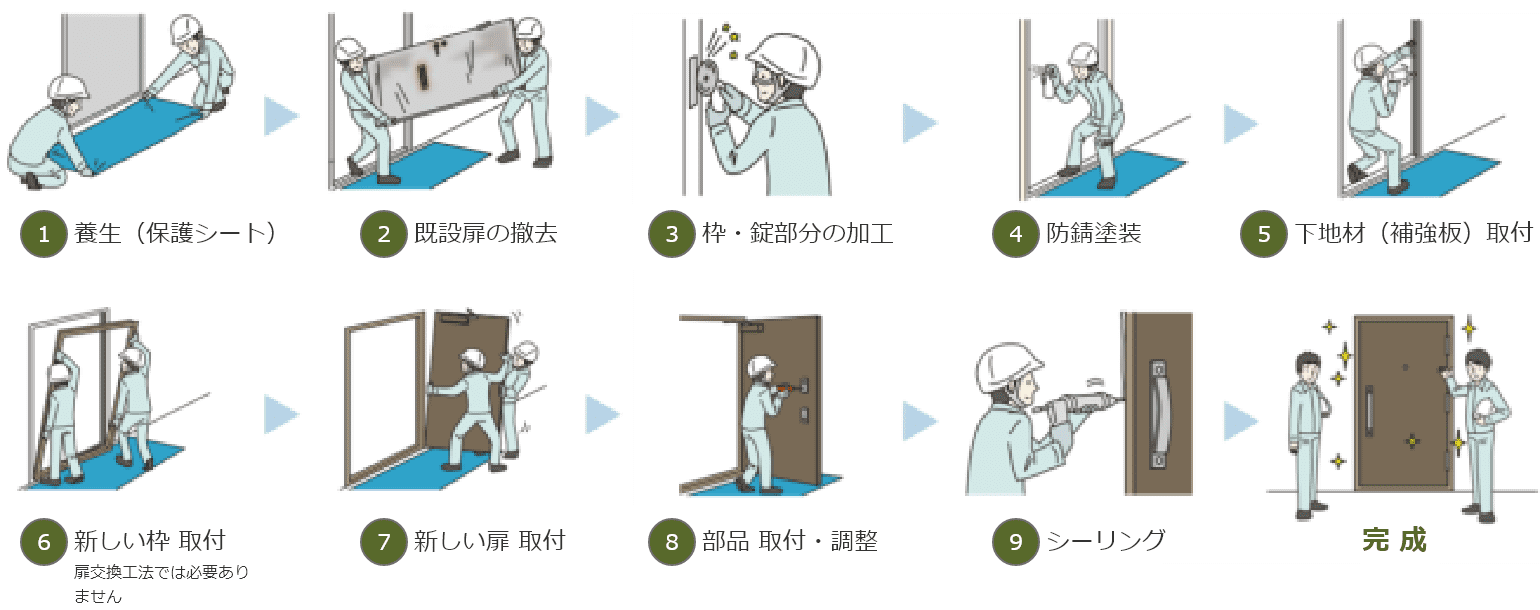 1 養生（保護シート）

2 既設扉の撤去

3 枠・錠部分の加工

4 防錆塗装

5 下地材（補強板）取付

6 新しい枠 取付
扉交換工法では必要ありません

7 新しい扉 取付

8 部品 取付・調整

9 シーリング

完成